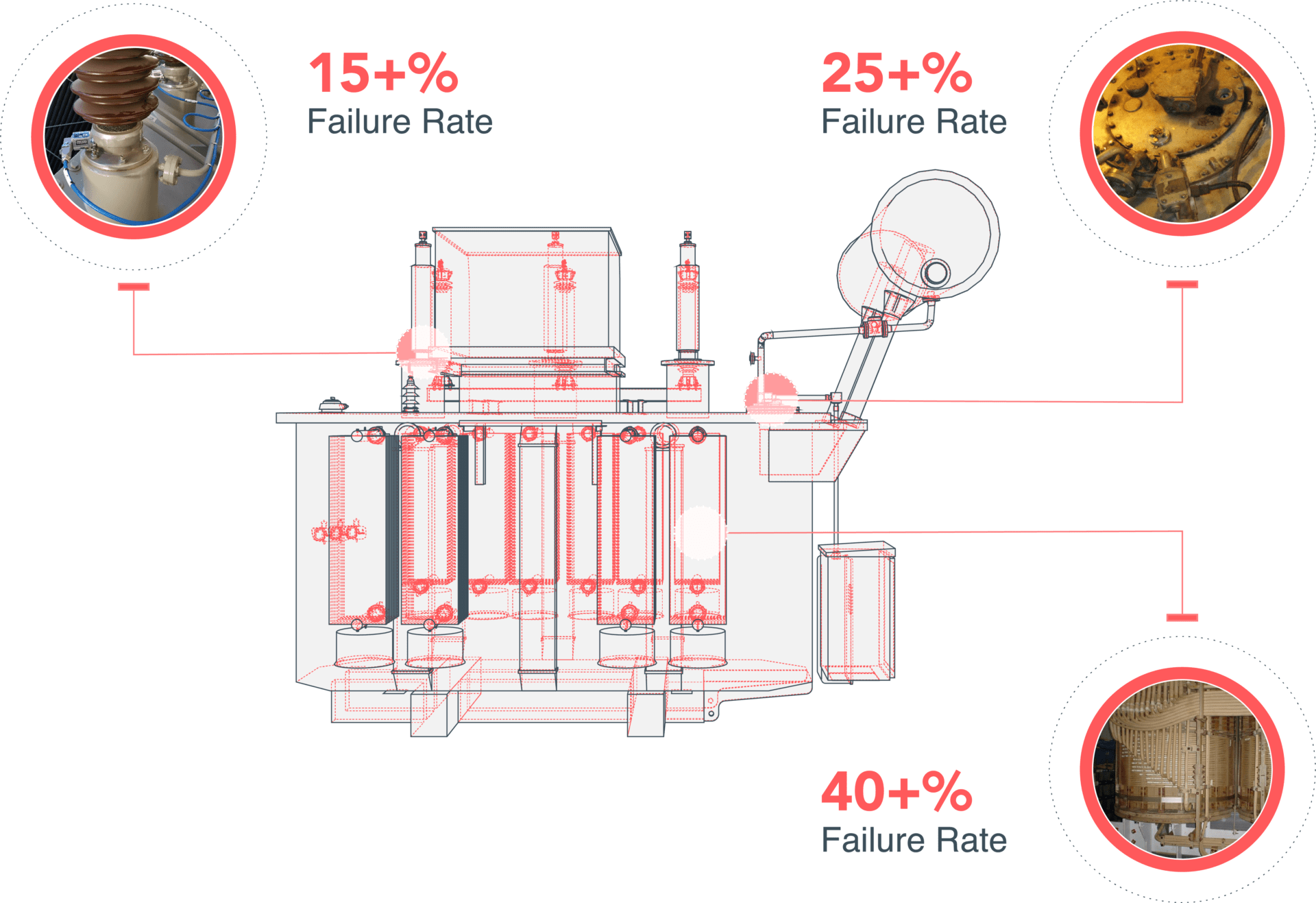 15+%
Failure Rate

25+%
Failure Rate

40+%
Failure Rate